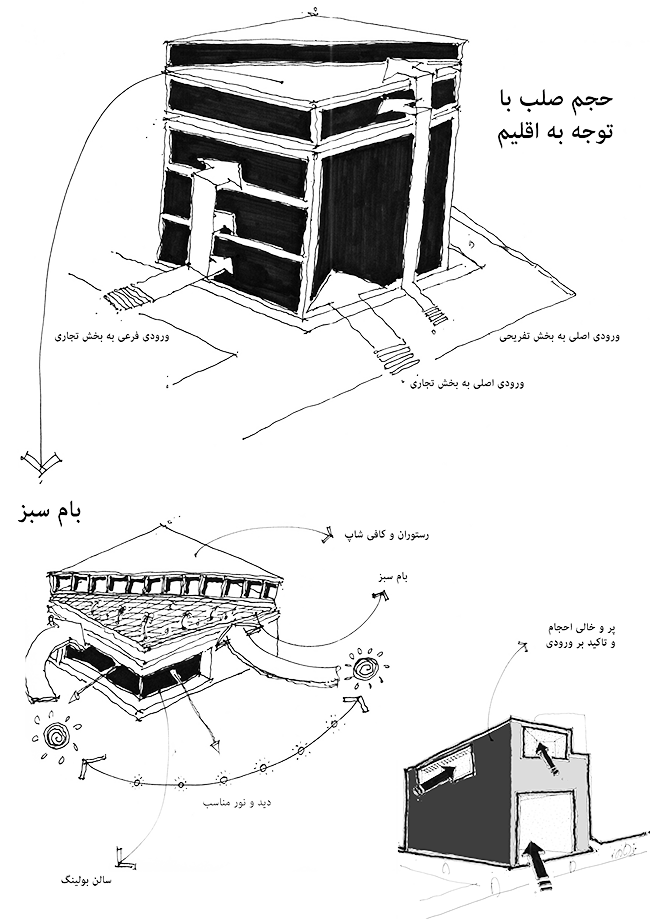 حجم صلب با توجه به اقلیم

ورودی فرعی به بخش تجاری

ورودی اصلی به بخش تفریحی

ورودی اصلی به بخش تجاری

بام سبز

رستوران و کافی شاپ

بام سبز

پر و خالی احجام و تاکید بر ورودی

دید و نور مناسب

سالن بولینگ