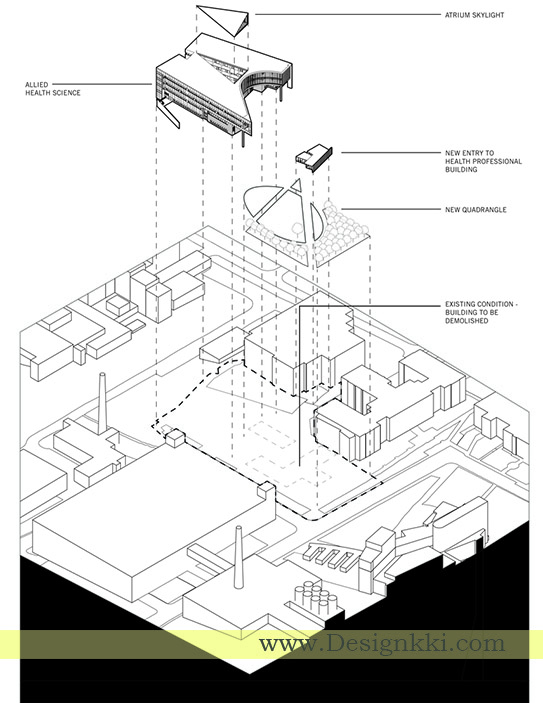 ATRIUM SKYLIGHT

ALLIED HEALTH SCIENCE

NEW ENTRY TO HEALTH PROFESSIONAL BUILDING

NEW QUADRANGLE

EXISTING CONDITION - BUILDING TO BE DEMOLISHED

www.Designkki.com