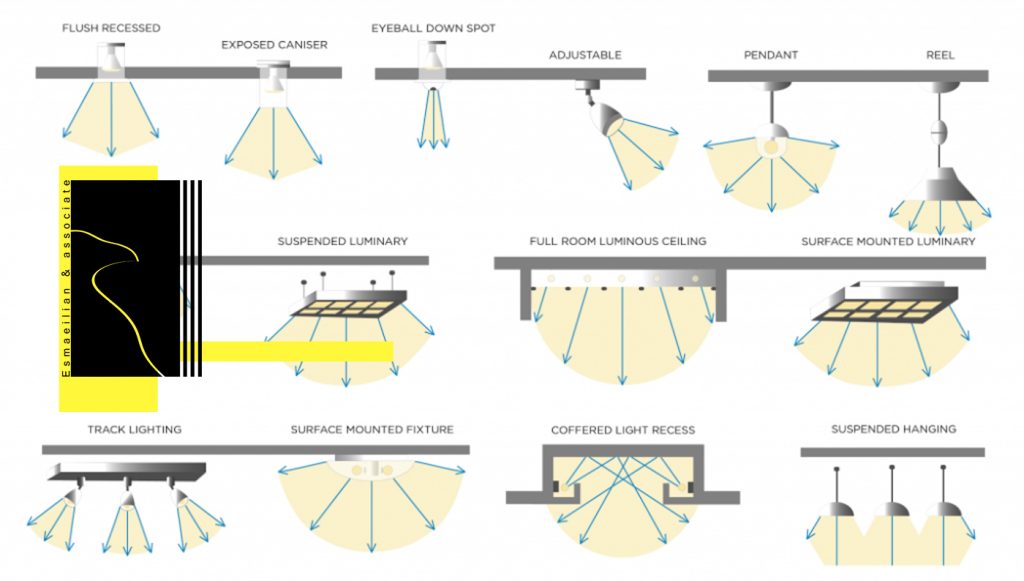 FLUSH RECESSED

EXPOSED CANISER

EYEBALL DOWN SPOT

ADJUSTABLE

PENDANT

REEL

Esmaeilian & associate

SUSPENDED LUMINARY

FULL ROOM LUMINOUS CEILING

SURFACE MOUNTED LUMINARY

TRACK LIGHTING

SURFACE MOUNTED FIXTURE

COFFERED LIGHT RECESS

SUSPENDED HANGING