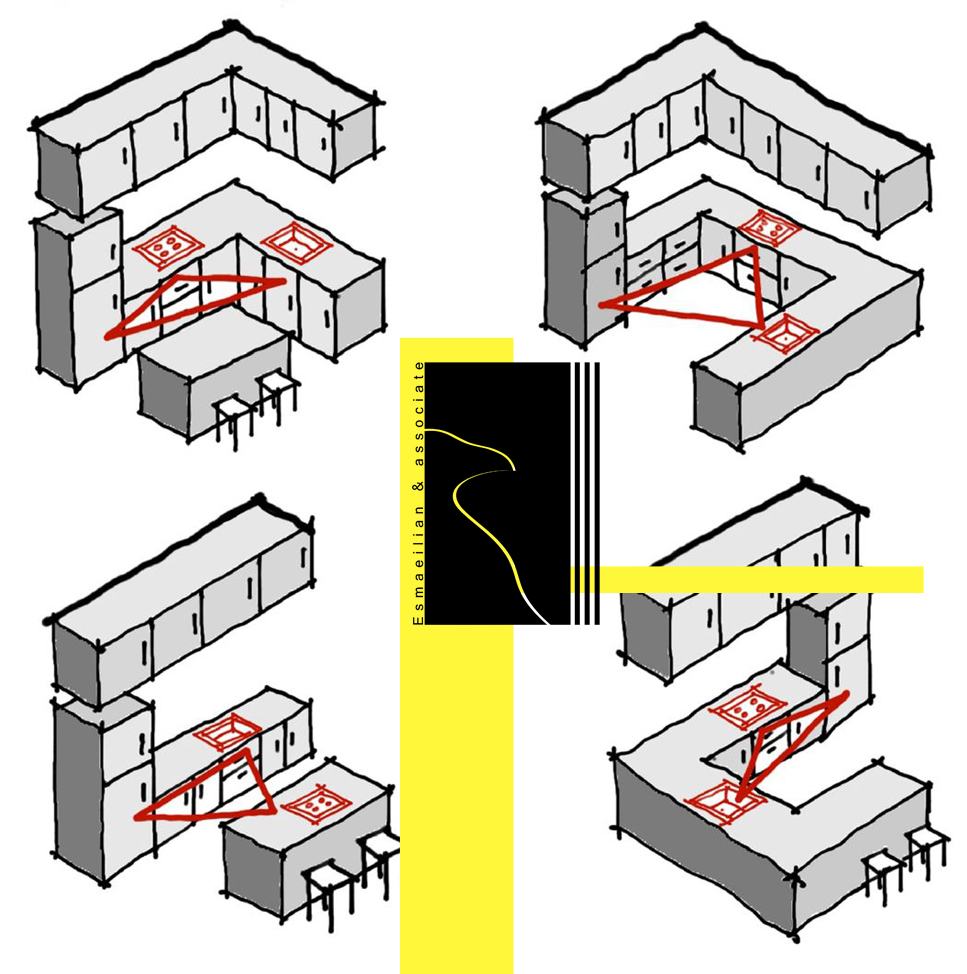 Esmaeilian & associate