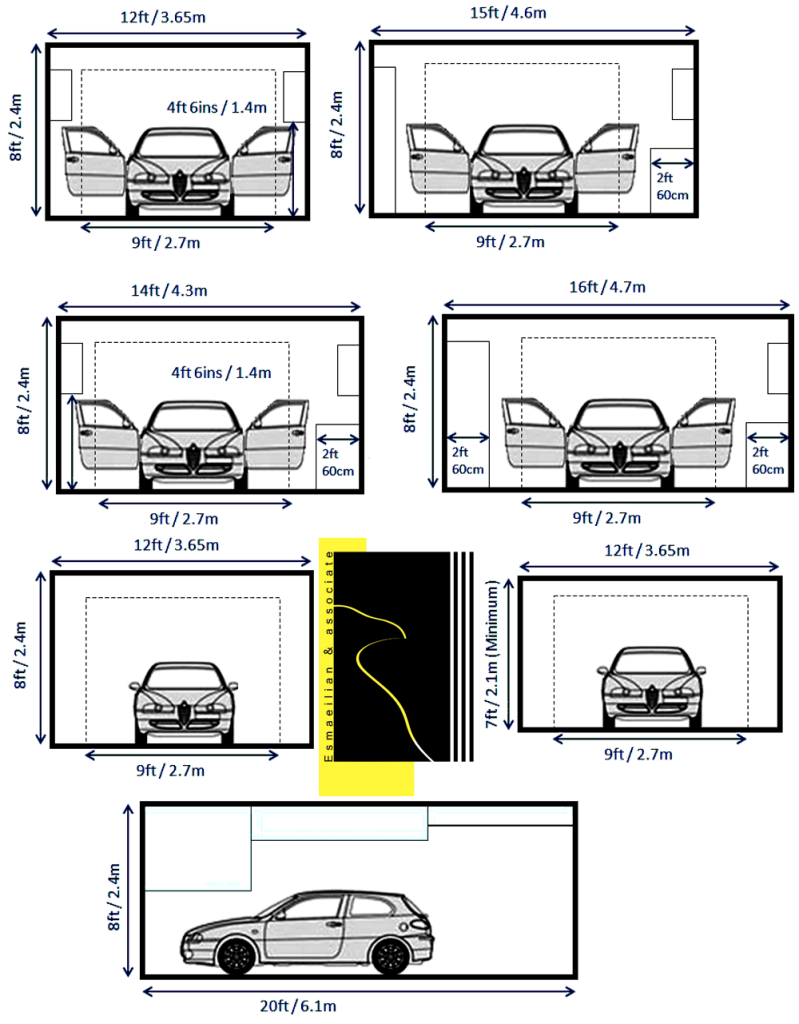 12ft / 3.65m
8ft / 2.4m
4ft 6ins / 1.4m
9ft / 2.7m

15ft / 4.6m
8ft / 2.4m
2ft
60cm
9ft / 2.7m

14ft / 4.3m
8ft / 2.4m
4ft 6ins / 1.4m
2ft
60cm
9ft / 2.7m

16ft / 4.7m
8ft / 2.4m
2ft
60cm
2ft
60cm
9ft / 2.7m

12ft / 3.65m
8ft / 2.4m
9ft / 2.7m

Esmaeilian & associate

12ft / 3.65m
7ft / 2.1m (Minimum)
9ft / 2.7m

8ft / 2.4m
20ft / 6.1m