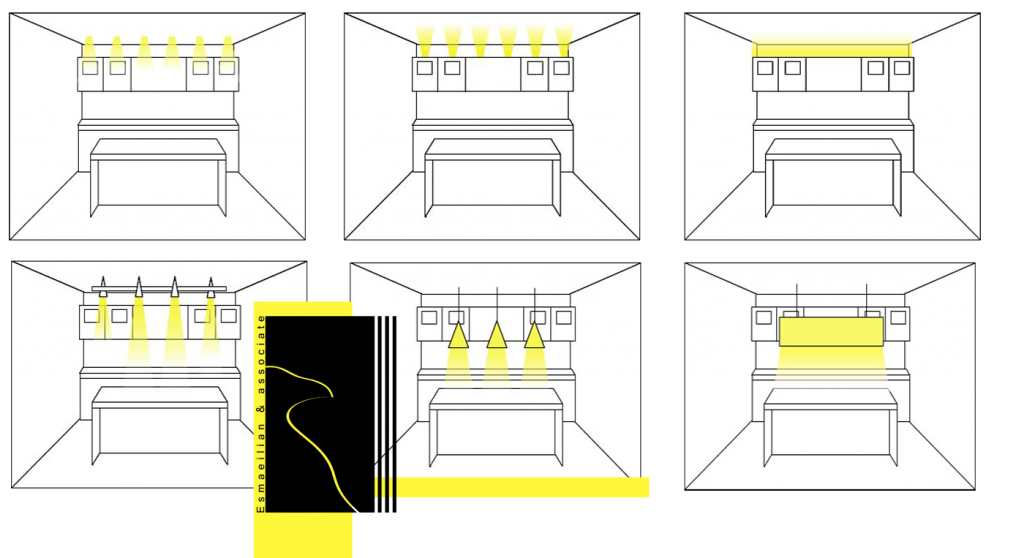 Esmaeilian & associate