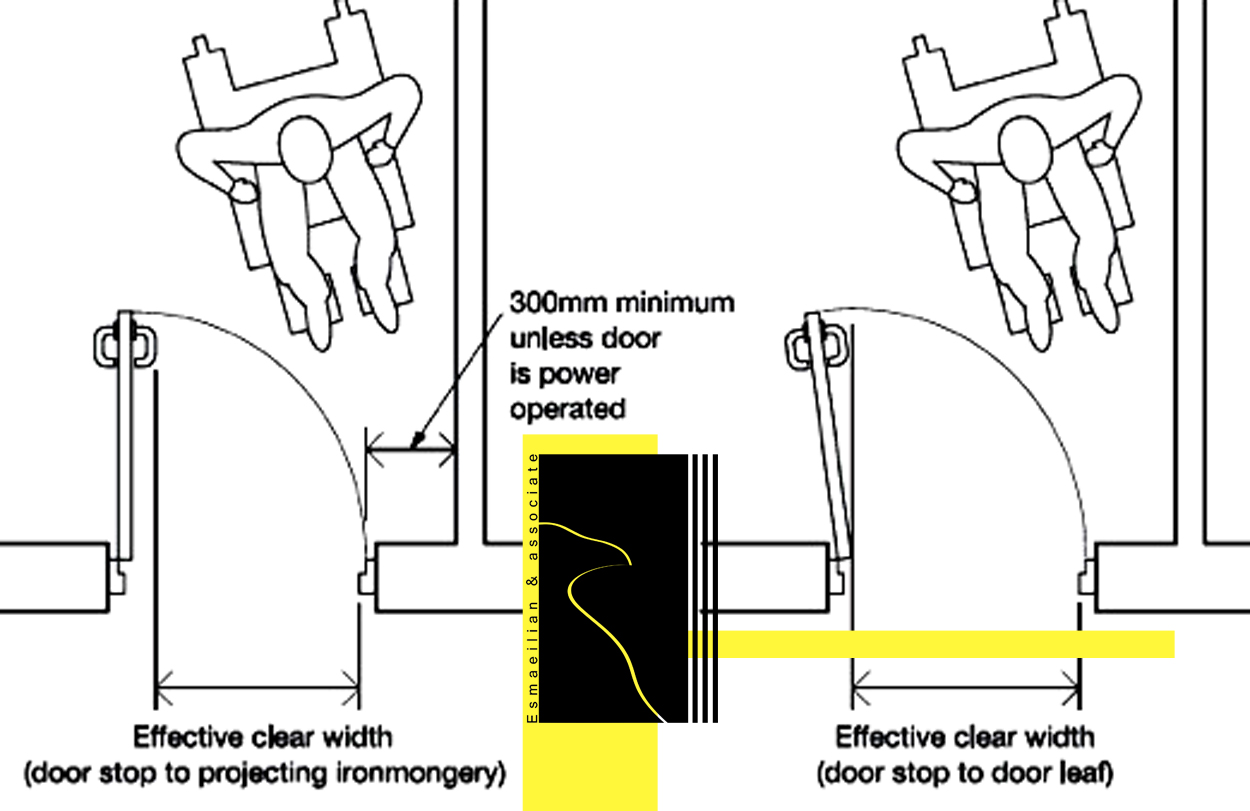 300mm minimum unless door is power operated

Esmaeilian & associate

Effective clear width
(door stop to projecting ironmongery)

Effective clear width
(door stop to door leaf)